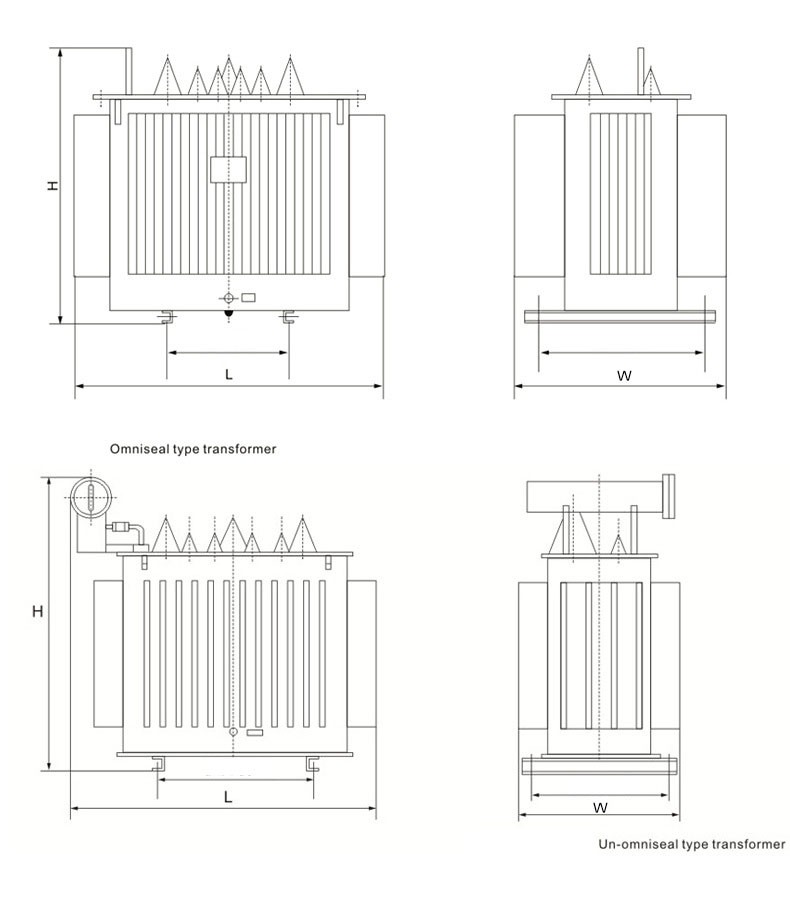 H

L

W

Omniseal type transformer

H

L

W

Un-omniseal type transformer